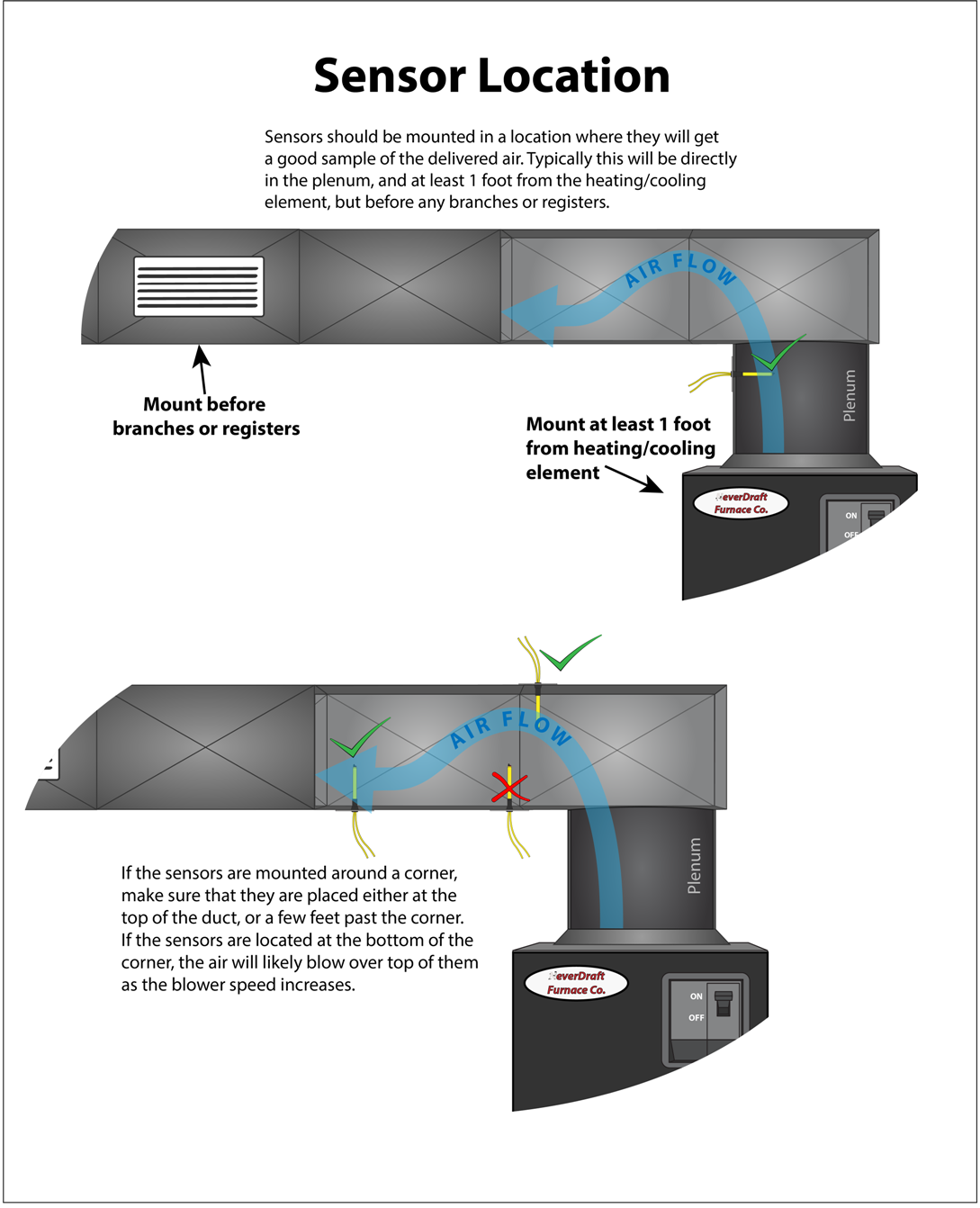 Sensor Location

Sensors should be mounted in a location where they will get a good sample of the delivered air. Typically this will be directly in the plenum, and at least 1 foot from the heating/cooling element, but before any branches or registers.

AIR FLOW

Plenum

Mount before branches or registers

Mount at least 1 foot from heating/cooling element

NeverDraft Furnace Co.

ON
OFF

AIR FLOW

Plenum

If the sensors are mounted around a corner, make sure that they are placed either at the top of the duct, or a few feet past the corner. If the sensors are located at the bottom of the corner, the air will likely blow over top of them as the blower speed increases.

NeverDraft Furnace Co.

ON
OFF